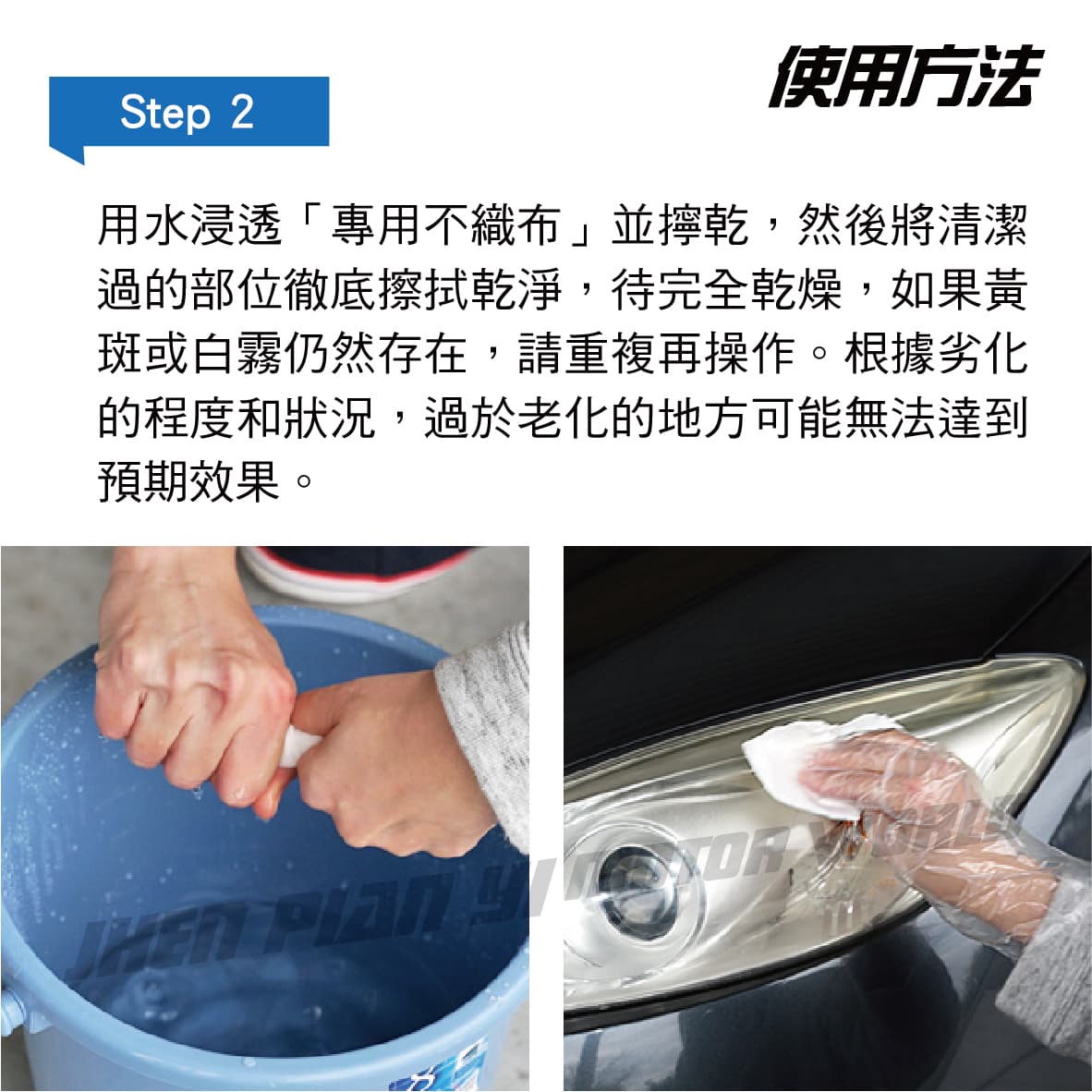 Step 2

使用方法

用水浸透「專用不織布」並擰乾，然後將清潔過的部位徹底擦拭乾淨，待完全乾燥，如果黃斑或白霧仍然存在，請重複再操作。根據劣化的程度和狀況，過於老化的地方可能無法達到預期效果。

JHEN PIAN YI MOTOR WORLD